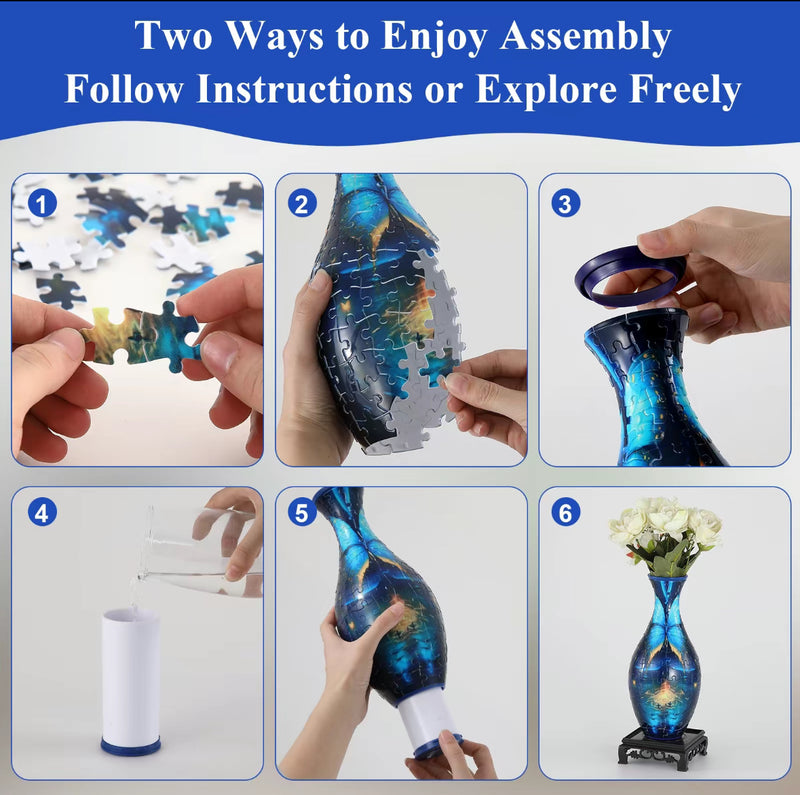 Two Ways to Enjoy Assembly
Follow Instructions or Explore Freely

1

2

3

4

5

6