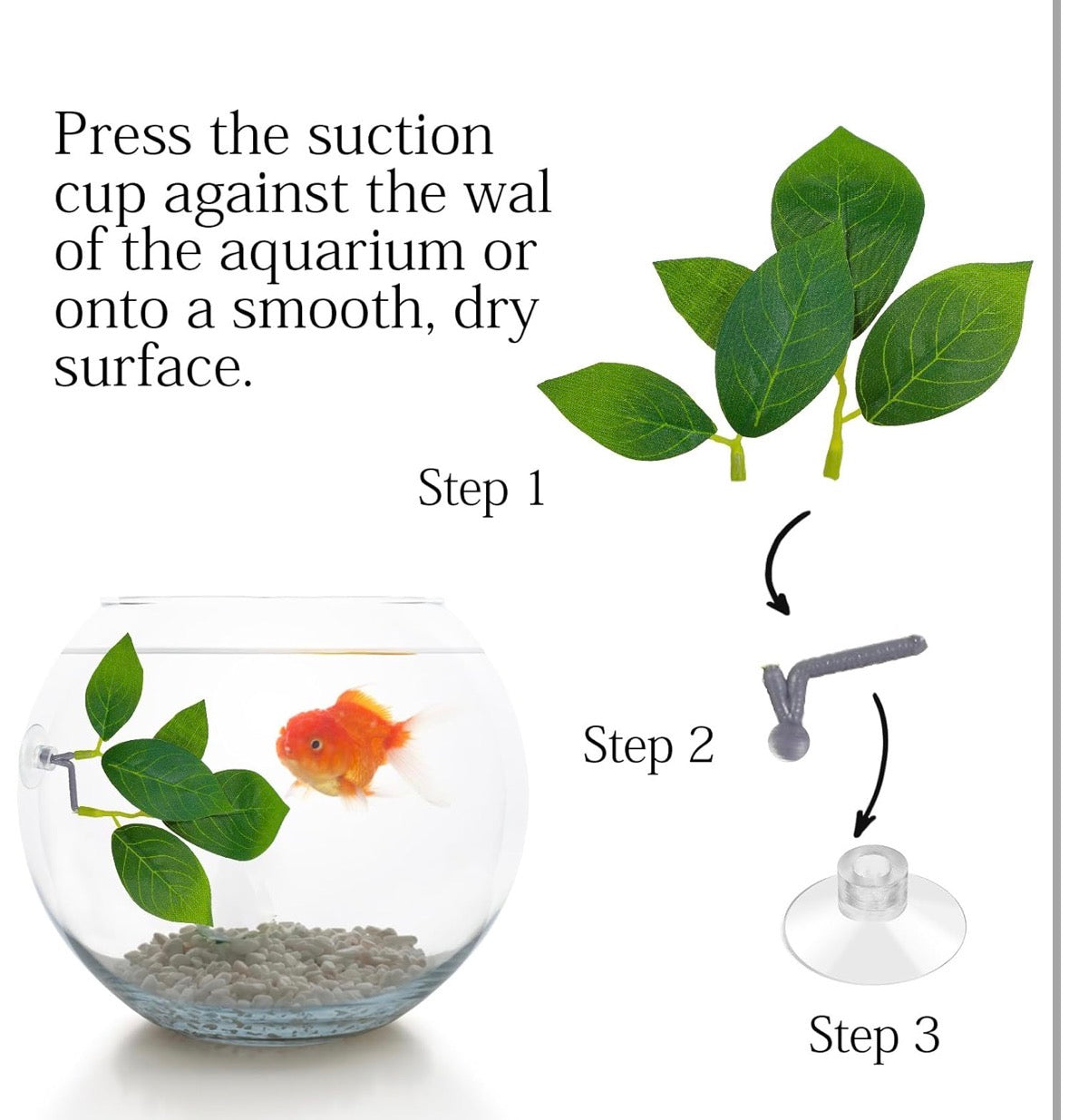 Press the suction cup against the wal of the aquarium or onto a smooth, dry surface.

Step 1

Step 2

Step 3