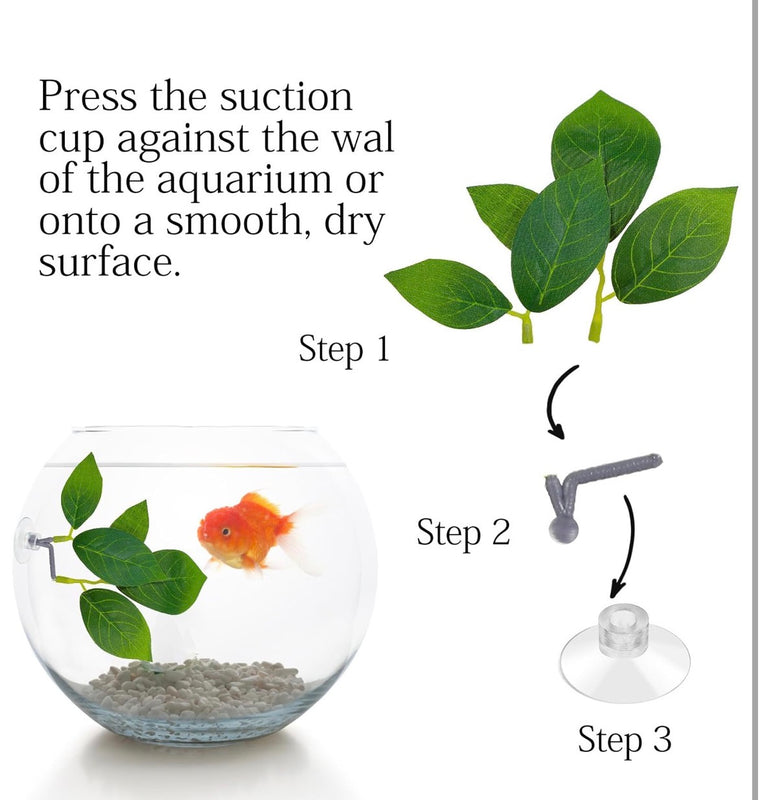 Press the suction cup against the wal of the aquarium or onto a smooth, dry surface.

Step 1

Step 2

Step 3