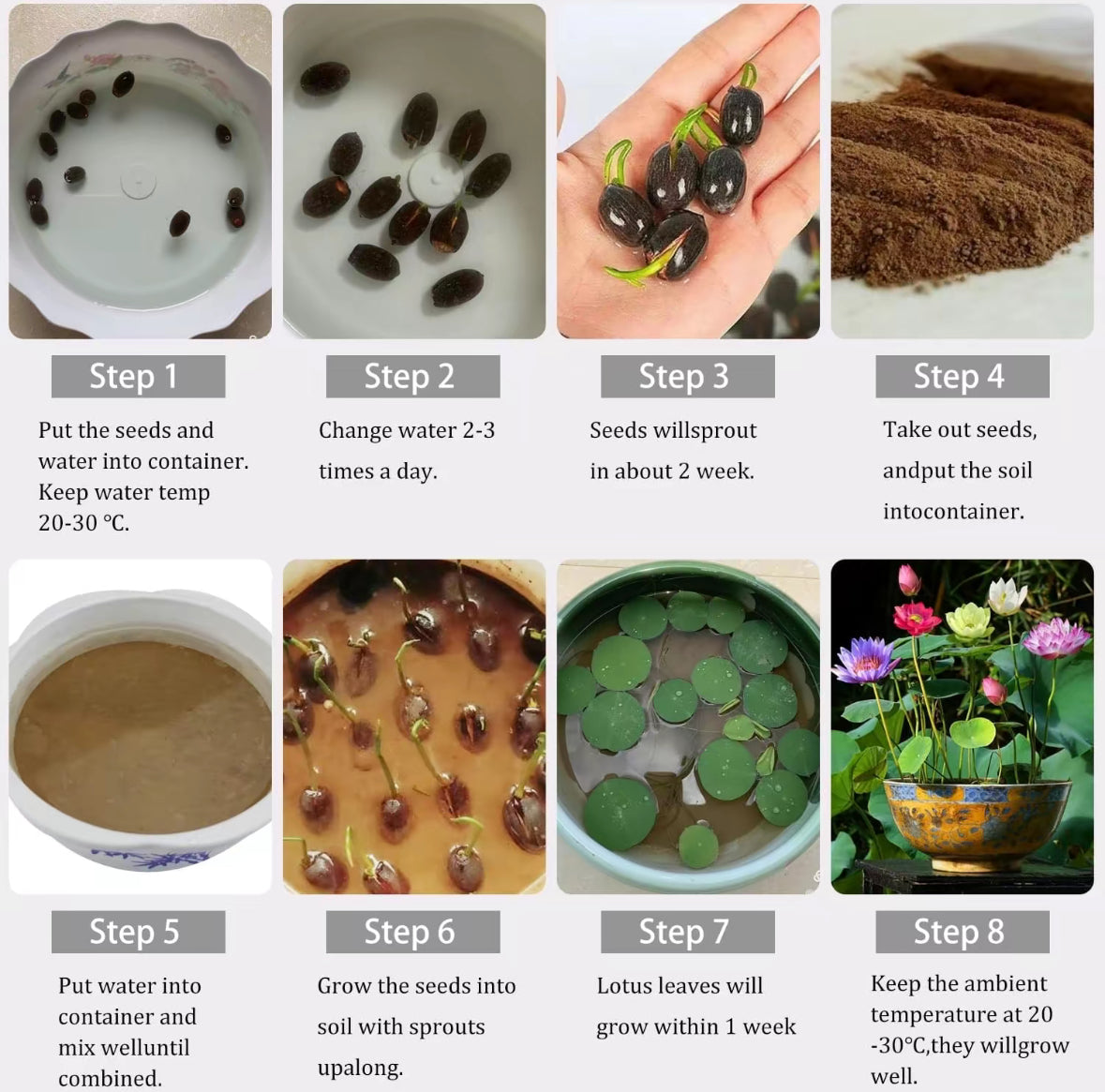 Step 1

Put the seeds and water into container. Keep water temp 20-30 °C.

Step 2

Change water 2-3 times a day.

Step 3

Seeds willsprout in about 2 week.

Step 4

Take out seeds, andput the soil intocontainer.

Step 5

Put water into container and mix welluntil combined.

Step 6

Grow the seeds into soil with sprouts upalong.

Step 7

Lotus leaves will grow within 1 week

Step 8

Keep the ambient temperature at 20 -30°C,they willgrow well.