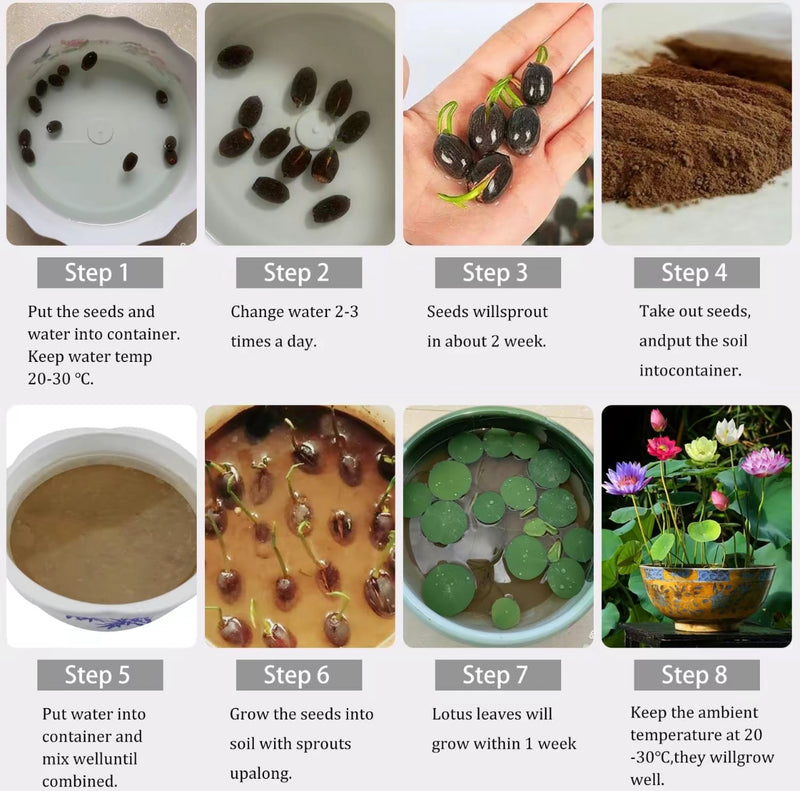 Step 1

Put the seeds and water into container. Keep water temp 20-30 ℃.

Step 2

Change water 2-3 times a day.

Step 3

Seeds willsprout in about 2 week.

Step 4

Take out seeds, andput the soil intocontainer.

Step 5

Put water into container and mix welluntil combined.

Step 6

Grow the seeds into soil with sprouts upalong.

Step 7

Lotus leaves will grow within 1 week

Step 8

Keep the ambient temperature at 20 -30℃,they willgrow well.