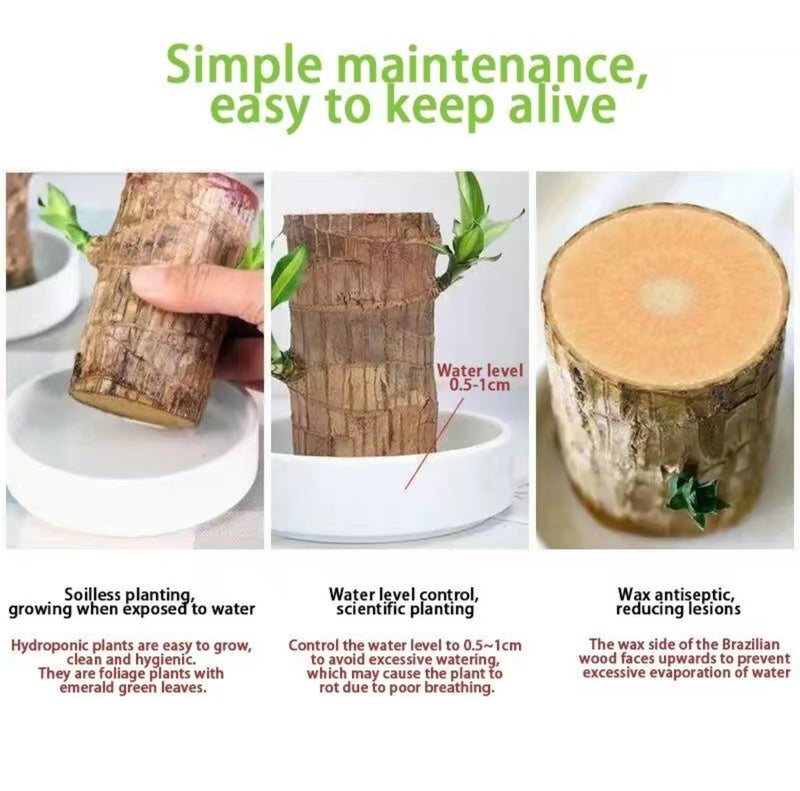 Simple maintenance, easy to keep alive

Water level 0.5-1cm

Soilless planting, growing when exposed to water

Hydroponic plants are easy to grow, clean and hygienic. They are foliage plants with emerald green leaves.

Water level control, scientific planting

Control the water level to 0.5~1cm to avoid excessive watering, which may cause the plant to rot due to poor breathing.

Wax antiseptic, reducing lesions

The wax side of the Brazilian wood faces upwards to prevent excessive evaporation of water