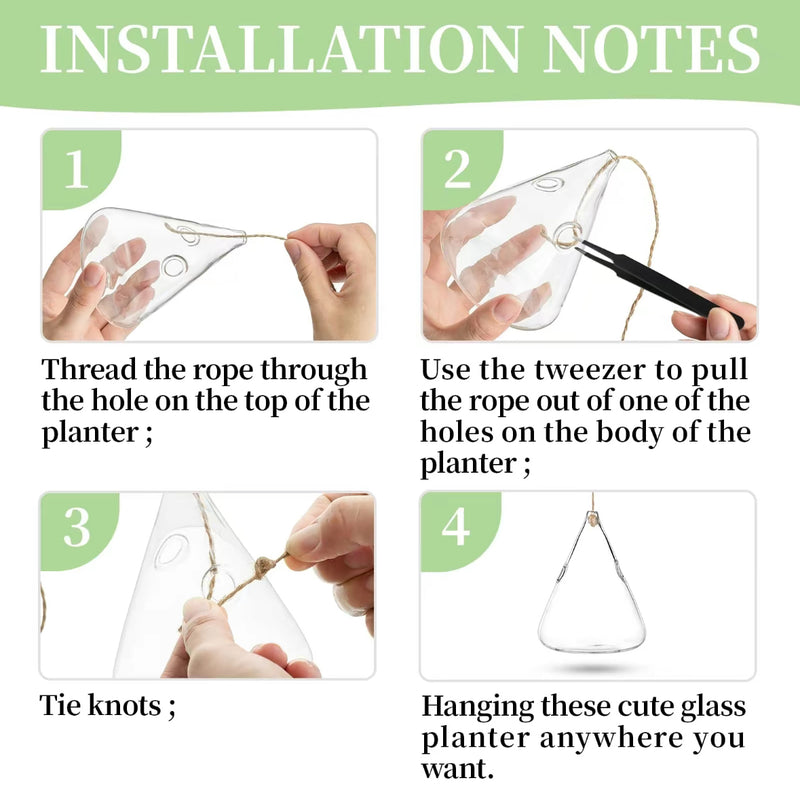 INSTALLATION NOTES

1

Thread the rope through the hole on the top of the planter ;

2

Use the tweezer to pull the rope out of one of the holes on the body of the planter ;

3

Tie knots ;

4

Hanging these cute glass planter anywhere you want.