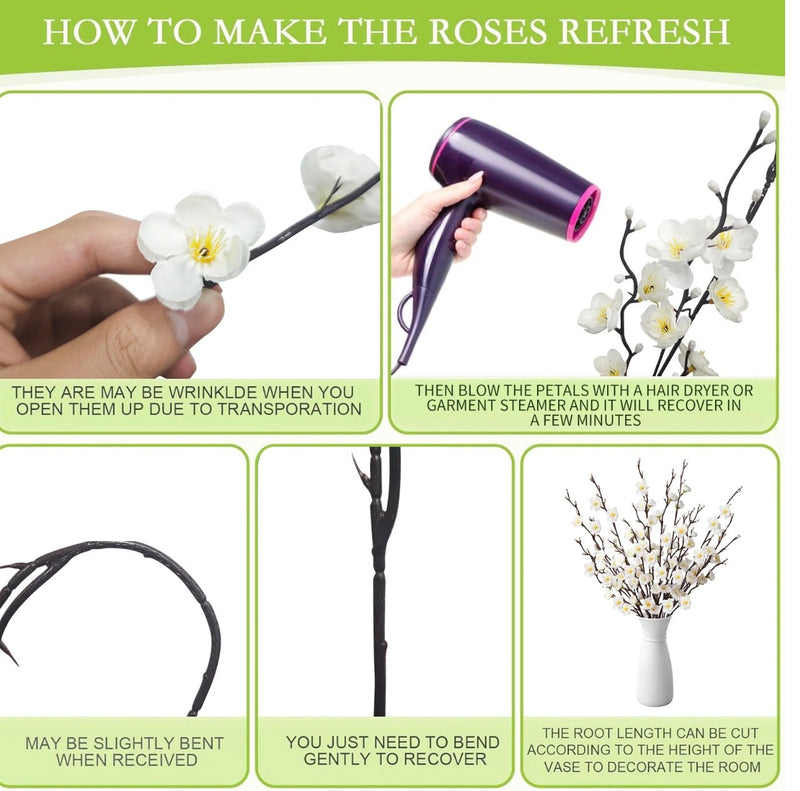 HOW TO MAKE THE ROSES REFRESH

THEY ARE MAY BE WRINKLDE WHEN YOU OPEN THEM UP DUE TO TRANSPORATION

THEN BLOW THE PETALS WITH A HAIR DRYER OR GARMENT STEAMER AND IT WILL RECOVER IN A FEW MINUTES

MAY BE SLIGHTLY BENT WHEN RECEIVED

YOU JUST NEED TO BEND GENTLY TO RECOVER

THE ROOT LENGTH CAN BE CUT ACCORDING TO THE HEIGHT OF THE VASE TO DECORATE THE ROOM