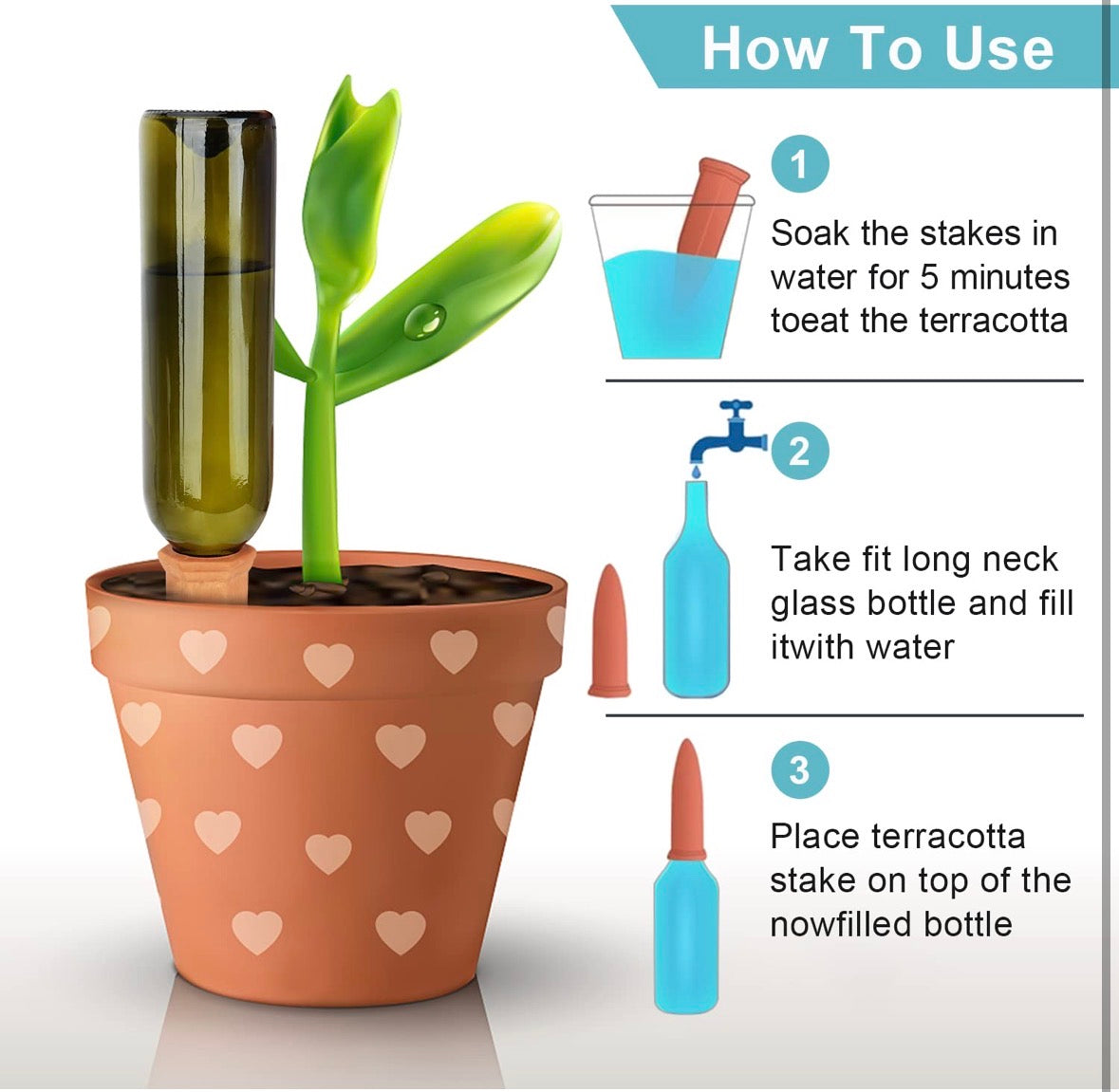 How To Use

1

Soak the stakes in water for 5 minutes toeat the terracotta

2

Take fit long neck glass bottle and fill itwith water

3

Place terracotta stake on top of the nowfilled bottle