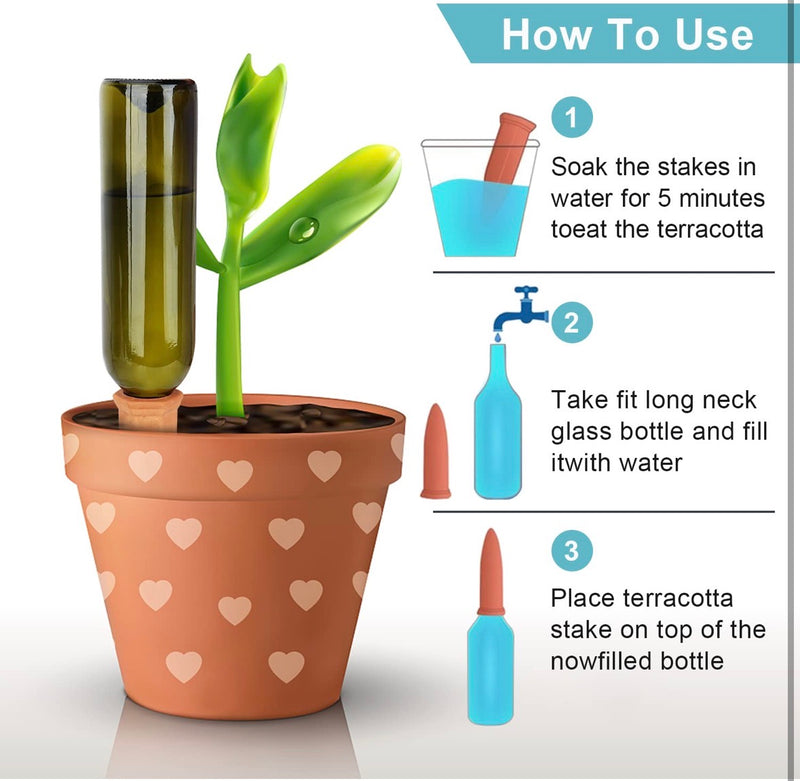 How To Use

1

Soak the stakes in water for 5 minutes toeat the terracotta

2

Take fit long neck glass bottle and fill itwith water

3

Place terracotta stake on top of the nowfilled bottle