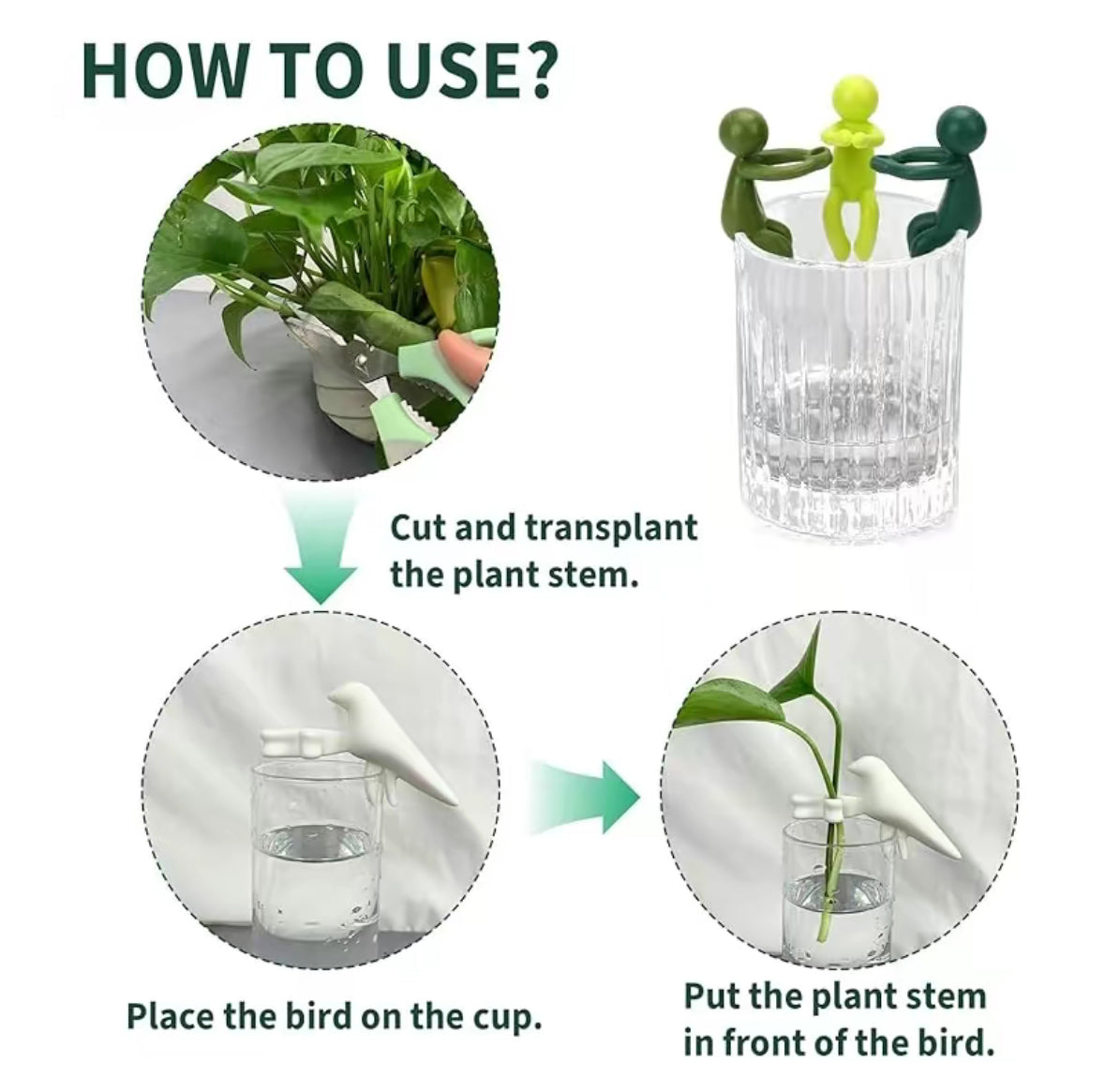 HOW TO USE?

Cut and transplant the plant stem.

Place the bird on the cup.

Put the plant stem in front of the bird.