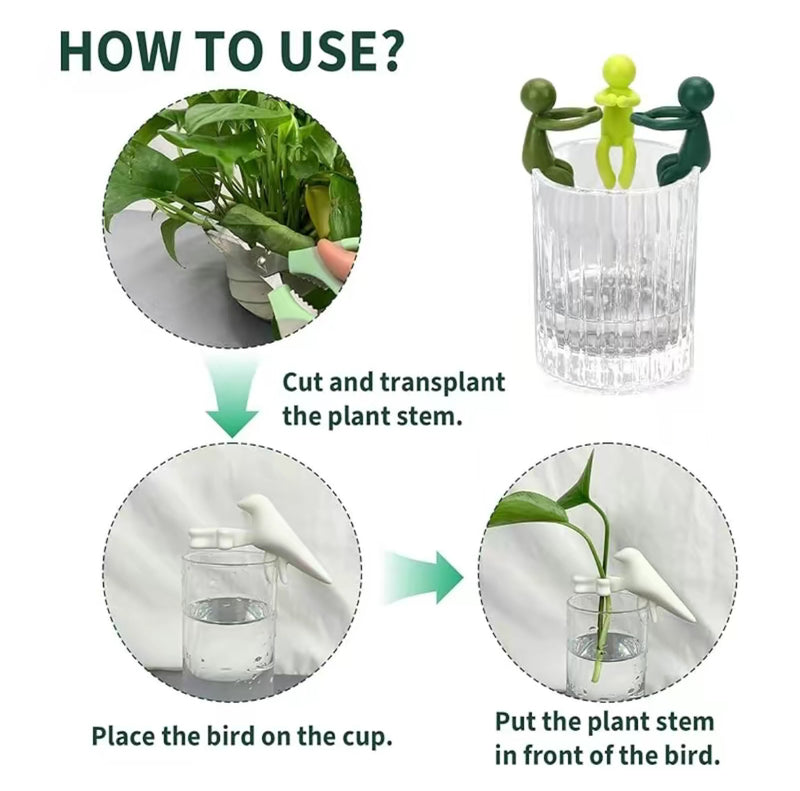 HOW TO USE?

Cut and transplant the plant stem.

Place the bird on the cup.

Put the plant stem in front of the bird.