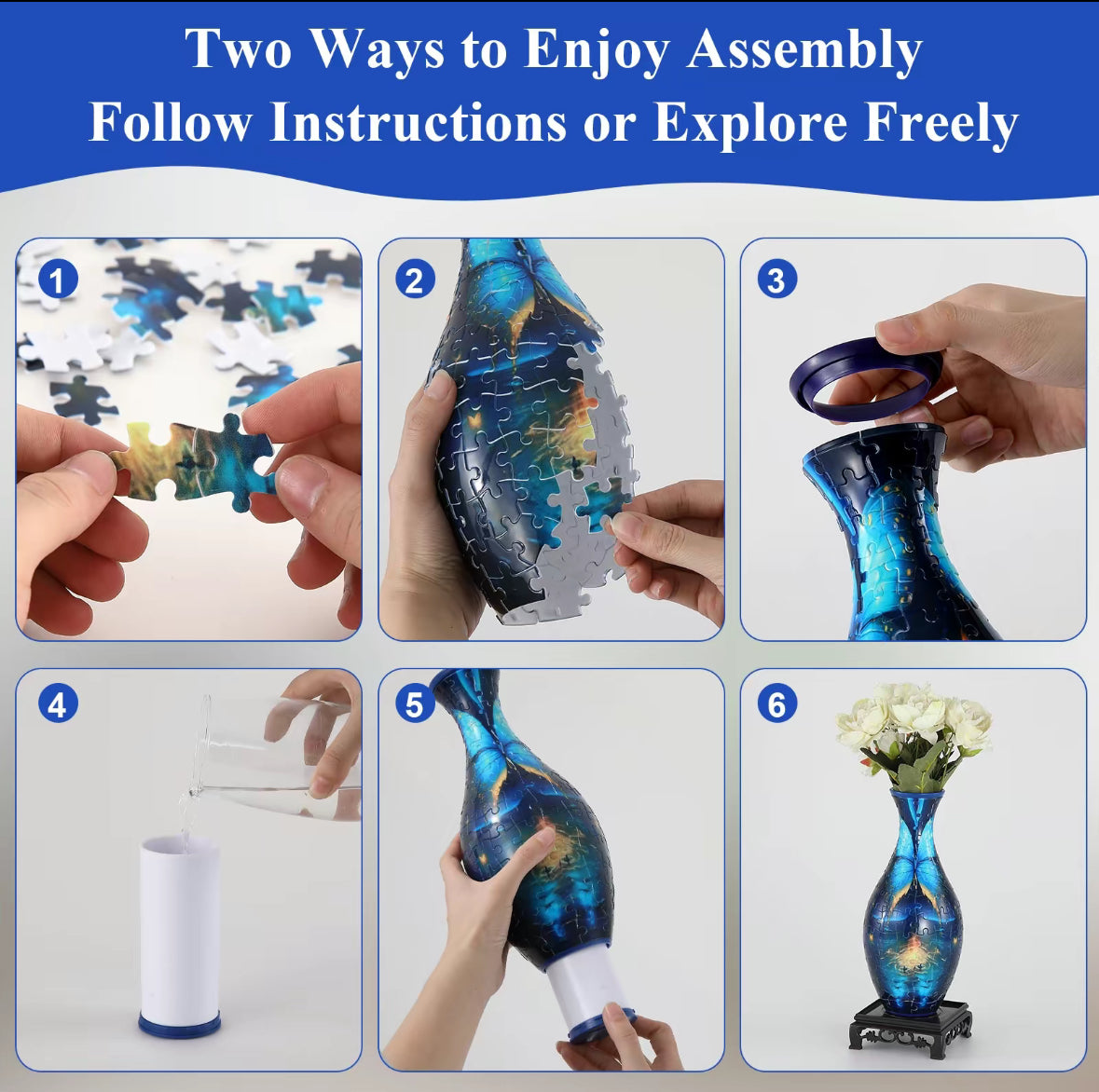 Two Ways to Enjoy Assembly
Follow Instructions or Explore Freely

1

2

3

4

5

6